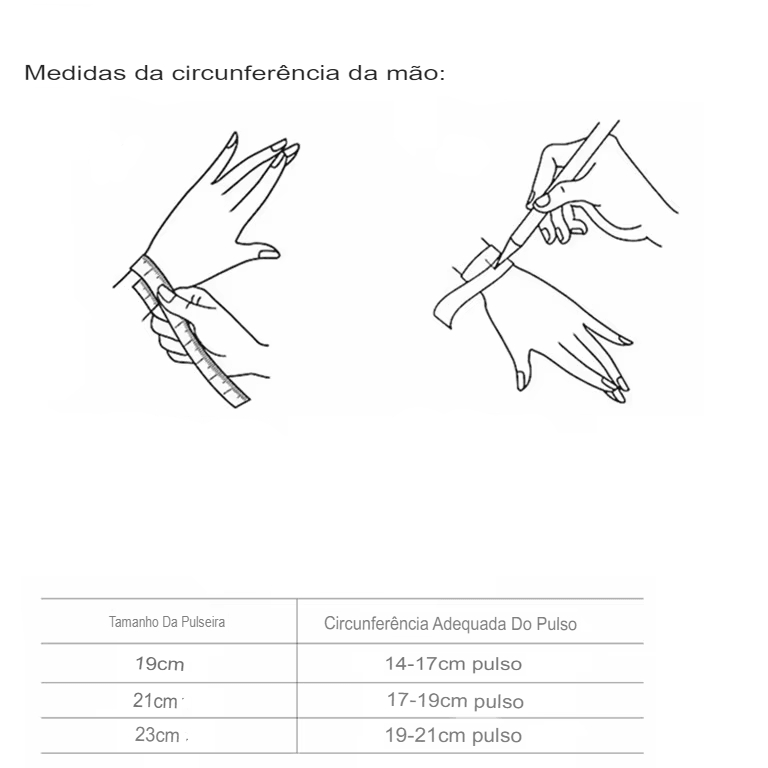 Medidas da circunferência da mão:

| Tamanho Da Pulseira | Circunferência Adequada Do Pulso |
|---|---|
| 19cm | 14-17cm pulso |
| 21cm | 17-19cm pulso |
| 23cm | 19-21cm pulso |